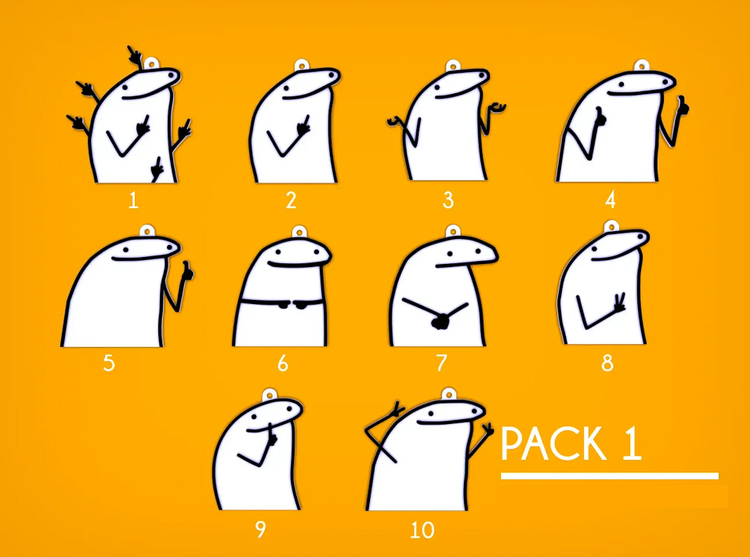 1 2 3 4

5 6 7 8

9 10

PACK 1