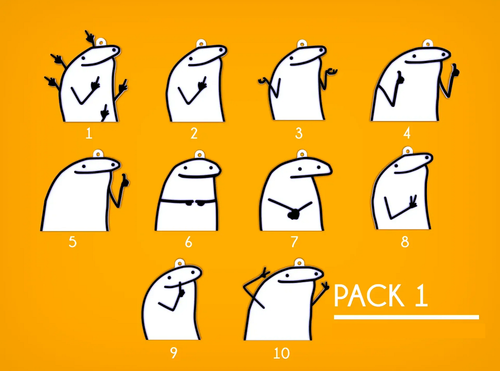 1
2
3
4
5
6
7
8
9
10
PACK 1